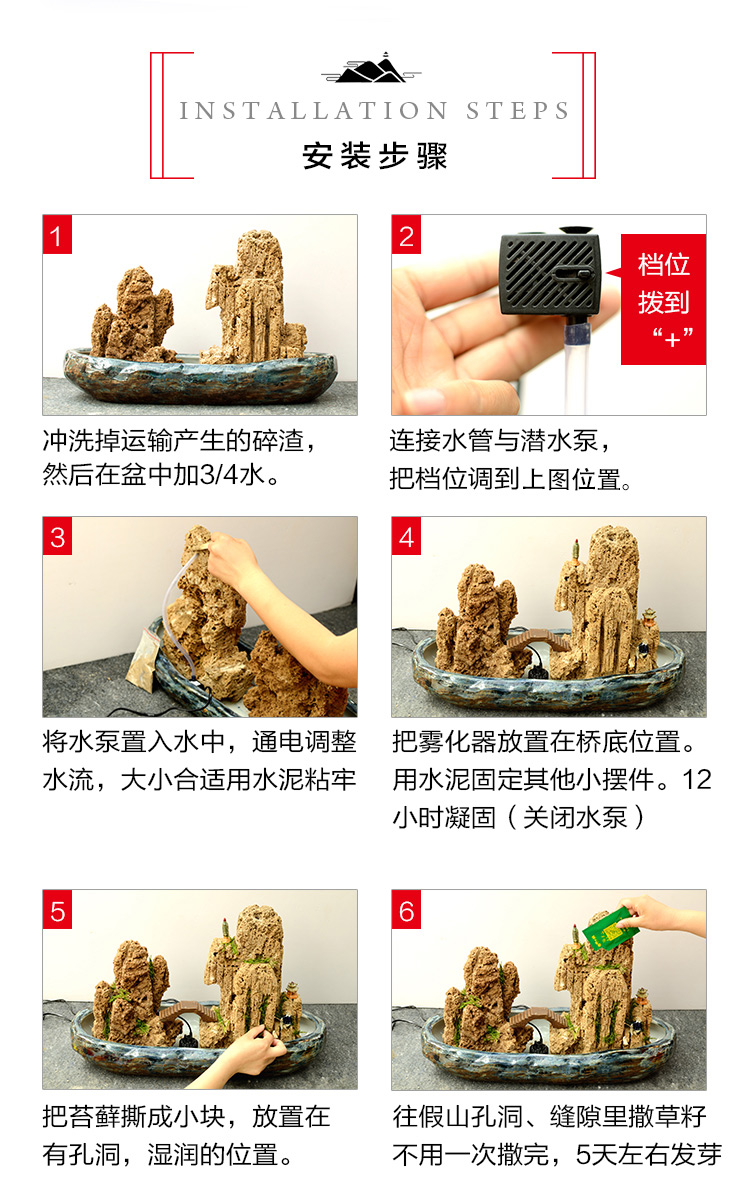 INSTALLATION STEPS
安装步骤

1
冲洗掉运输产生的碎渣，然后在盆中加3/4水。

2
档位拨到“+”
连接水管与潜水泵，把档位调到上图位置。

3
将水泵置入水中，通电调整水流，大小合适用水泥粘牢

4
把雾化器放置在桥底位置。用水泥固定其他小摆件。12小时凝固（关闭水泵）

5
把苔藓撕成小块，放置在有孔洞，湿润的位置。

6
往假山孔洞、缝隙里撒草籽不用一次撒完，5天左右发芽